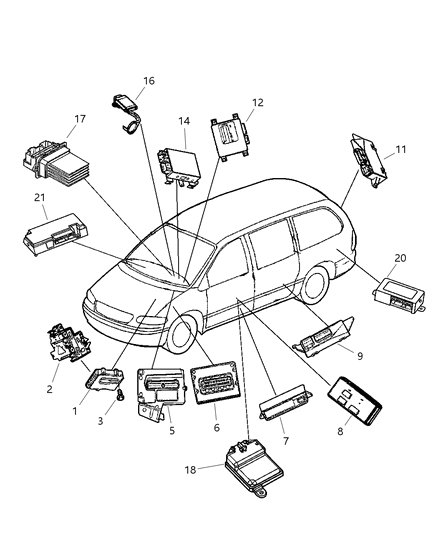 16
12
17
14
11
21
20
9
2
1
3
5
6
7
8
18