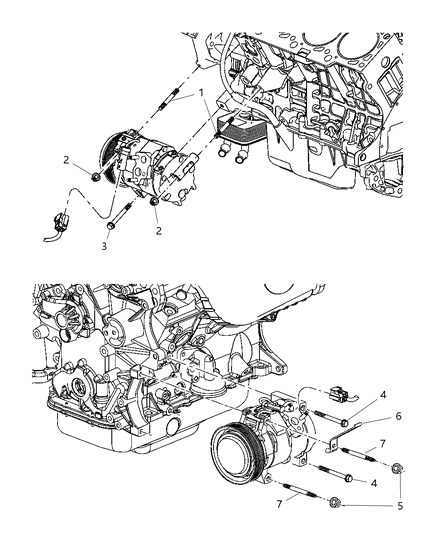 1
2
2
3
4
6
7
4
7
5