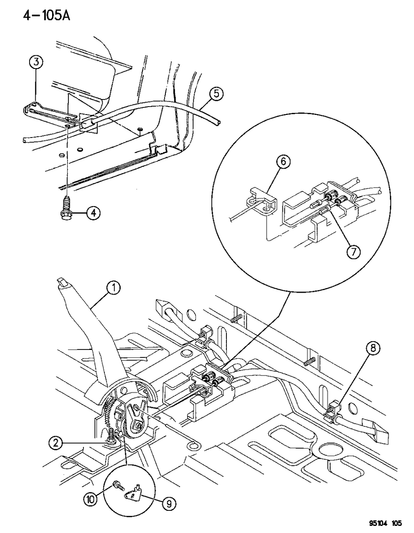 4-105A

3
5
4
6
7
1
8
2
10
9

95104 105