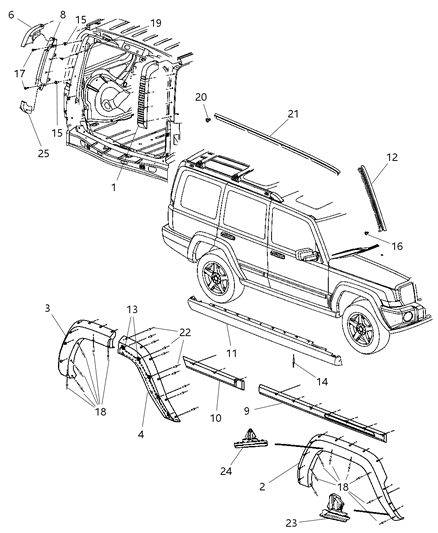 6
8
15
19
17
15
25
1
20
21
12
16
3
13
22
11
14
18
4
10
9
24
2
18
23