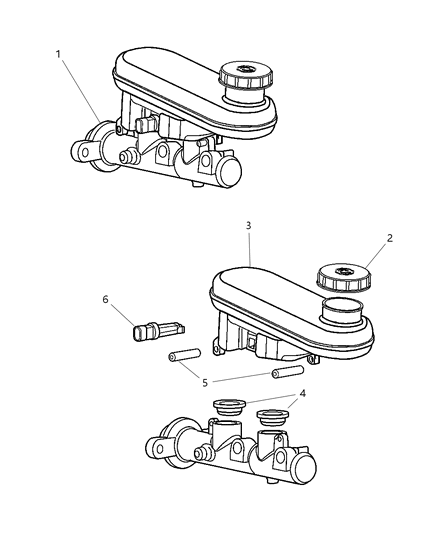 1

3

2

6

5

4