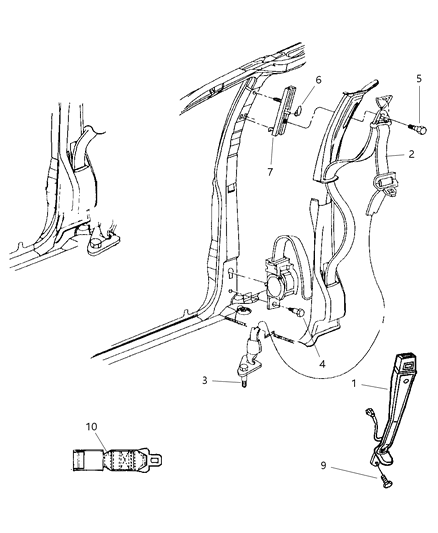 6
5
2
7
4
3
1
10
9