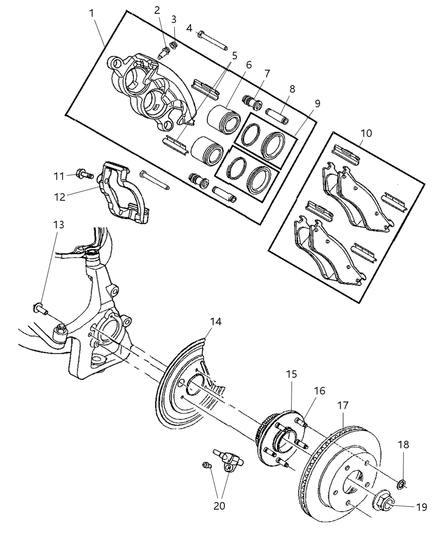 1
2
3
4
5
6
7
8
9
10
11
12
13
14
15
16
17
18
19
20