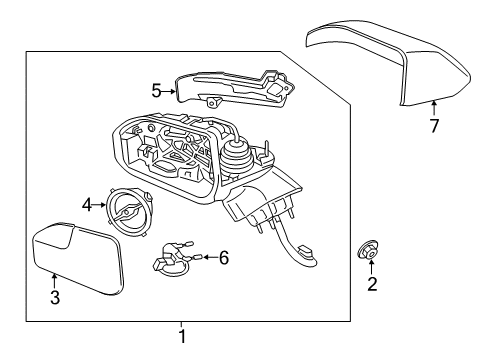 7
5
4
6
3
2
1