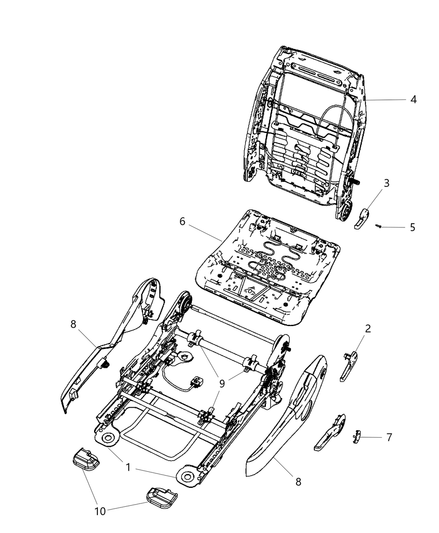 4
3
5
6
8
2
9
7
1
8
10