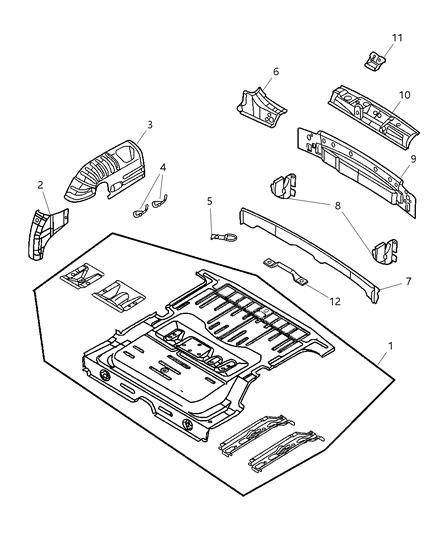 11
6
10
3
9
4
2
5
8
7
12
1