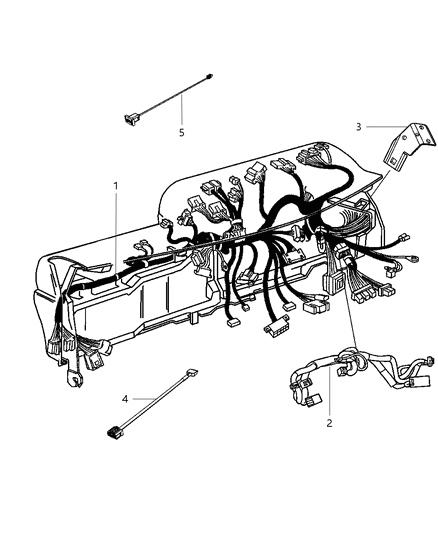 5
3
1
4
2