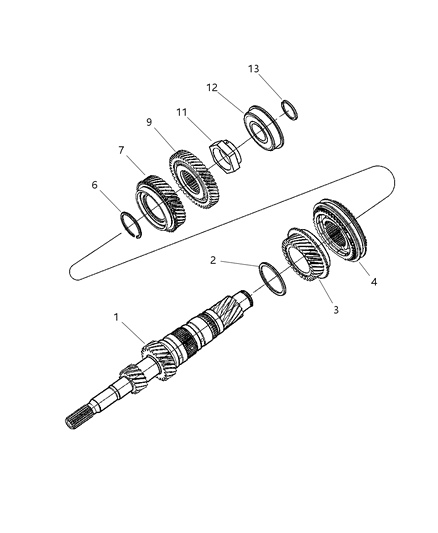 13
12
11
9
7
6
2
4
3
1