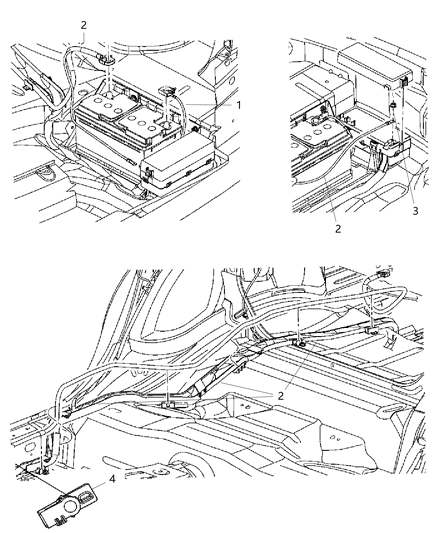 2
1
3
2
2
4