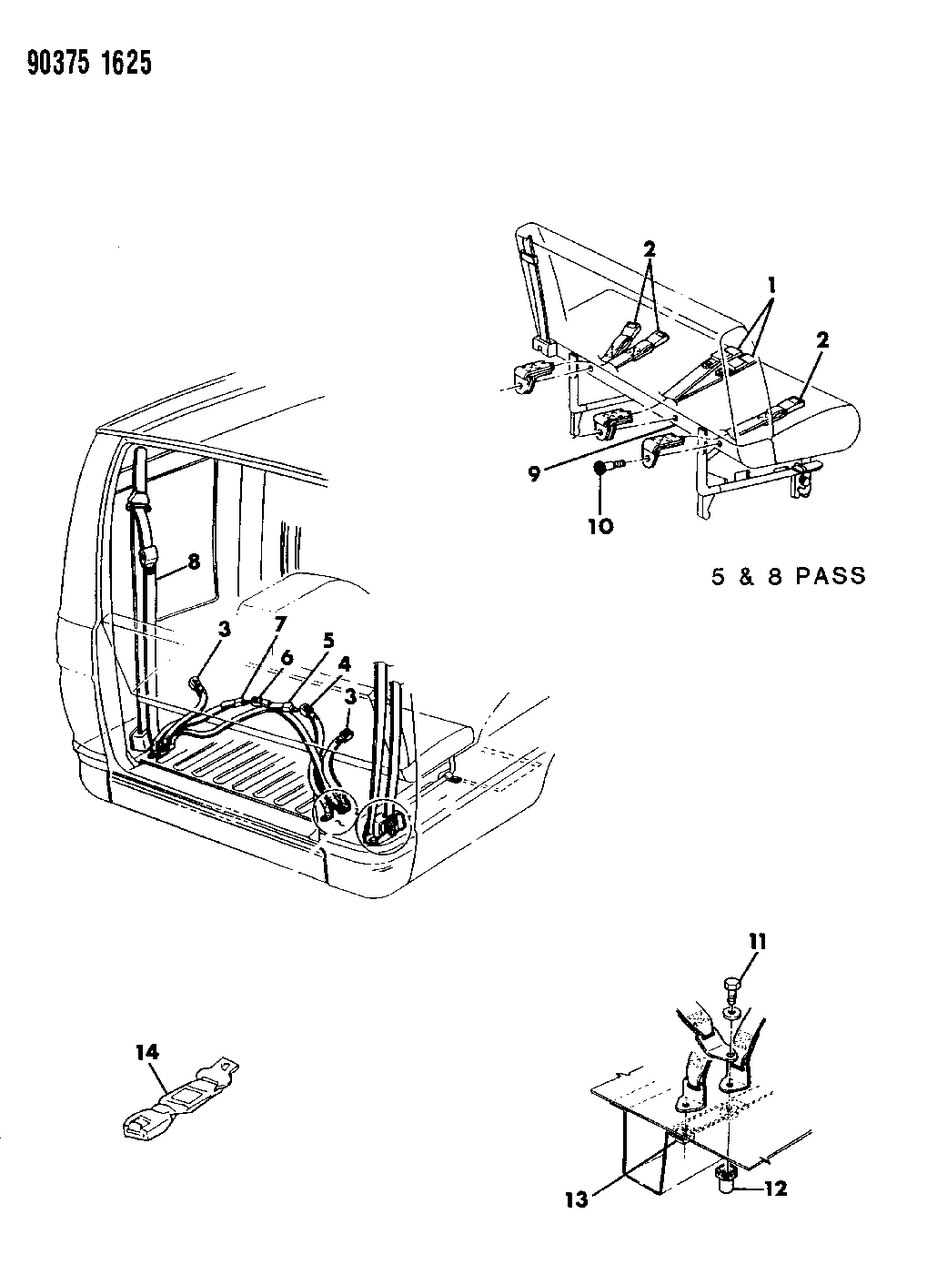 90375 1625

2
1
2
9
10
5 & 8 PASS

8
3
7
6
5
4
3

11
14
13
12