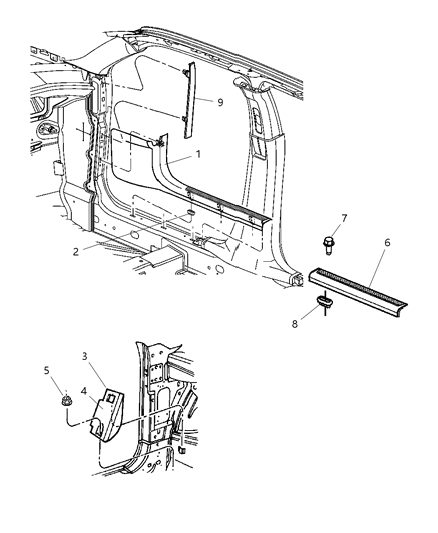 9
1
2
7
6
8
3
5
4