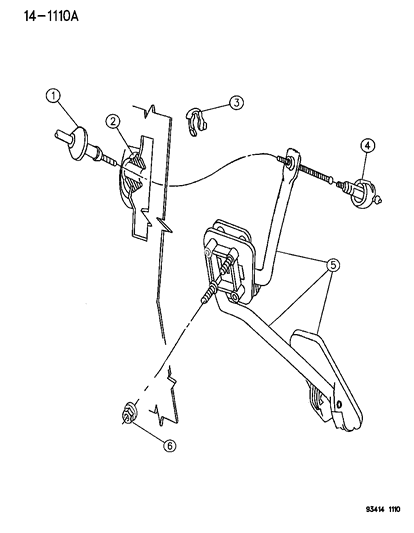 14-1110A

1
2
3
4
5
6

93414 1110