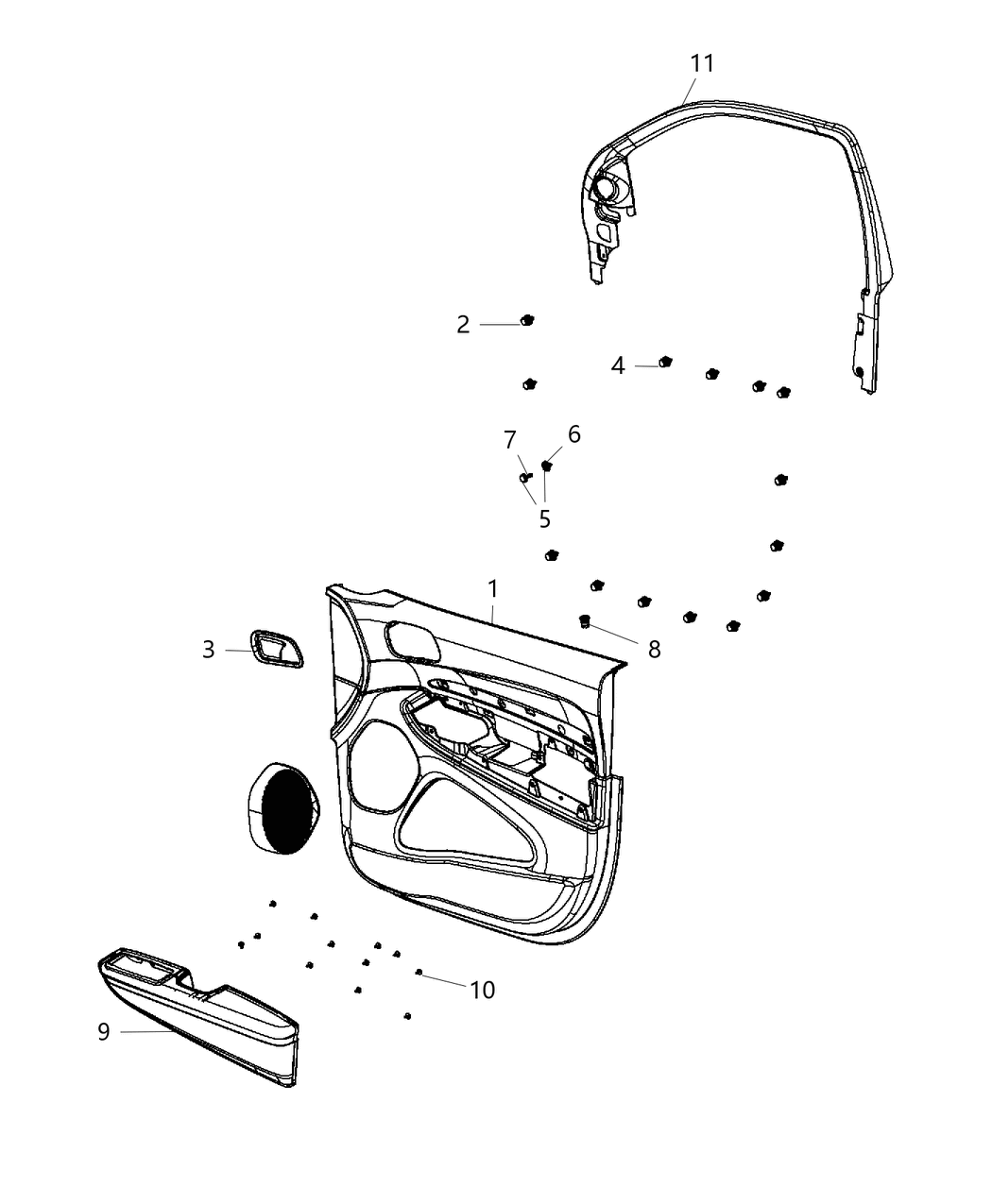 11
2
4
7
6
5
1
3
8
10
9