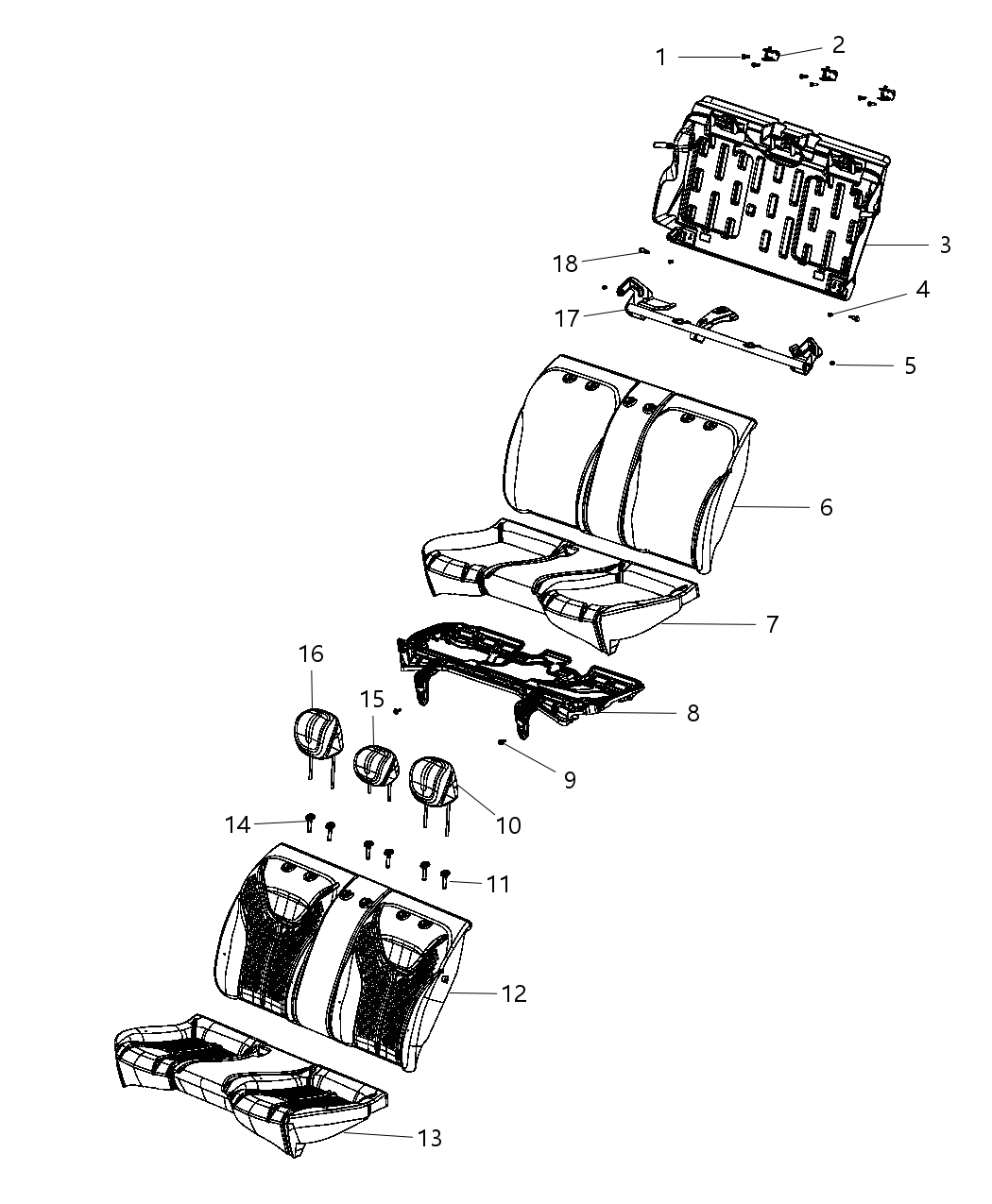 1
2
3
18
4
17
5
6
7
16
15
8
9
10
14
11
12
13