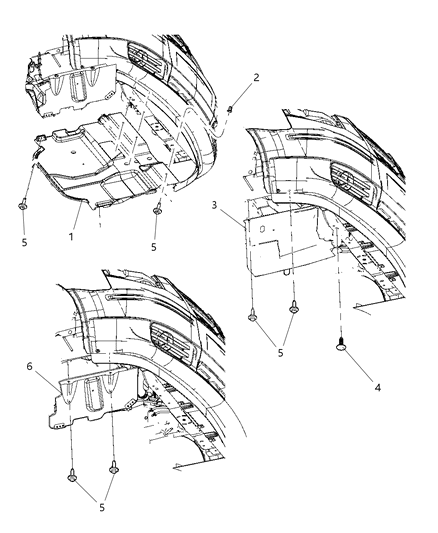 2
5
1
5
3
5
4
6
5