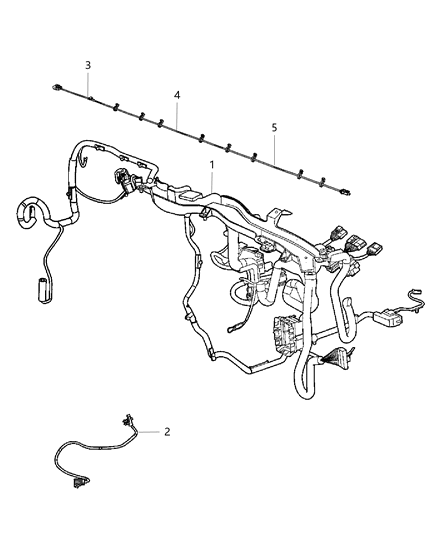 3
4
5
1
2