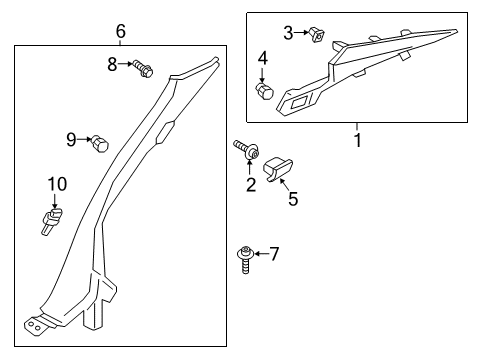 6
8
9
10
3
4
1
2
5
7