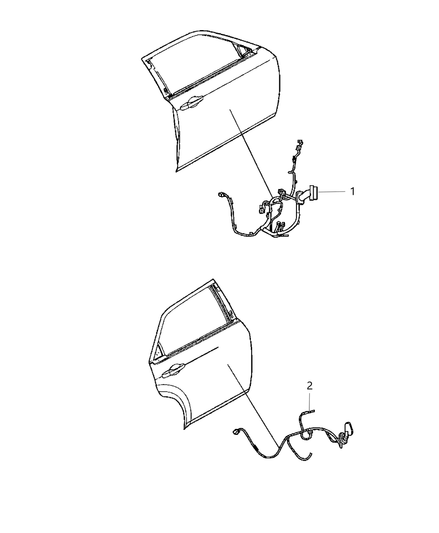 1

2