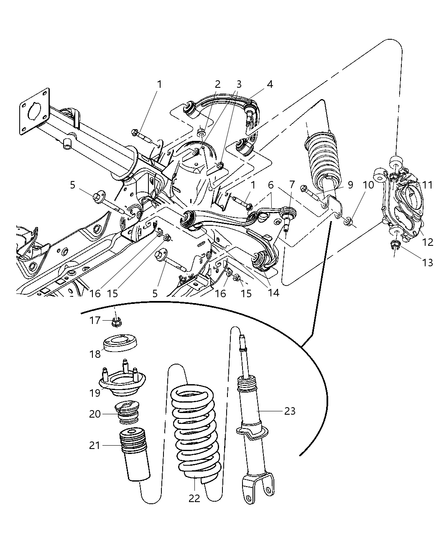 1
2
3
4
5
1
6
7
9
10
11
12
13
16
15
5
16
15
14
17
18
19
20
21
22
23