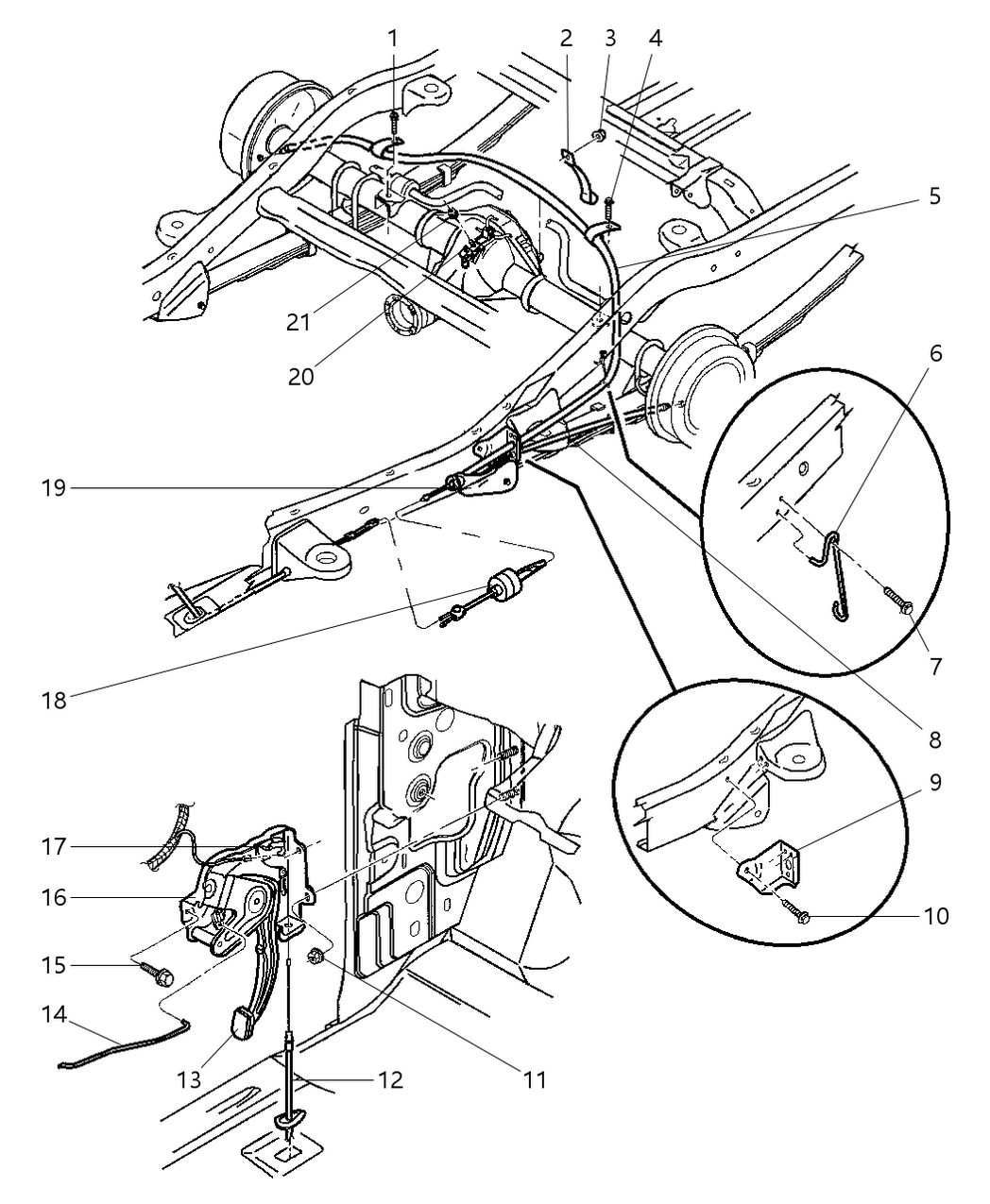 1
2
3
4
5
21
20
6
19
7
18
8
9
17
16
10
15
14
13
12
11