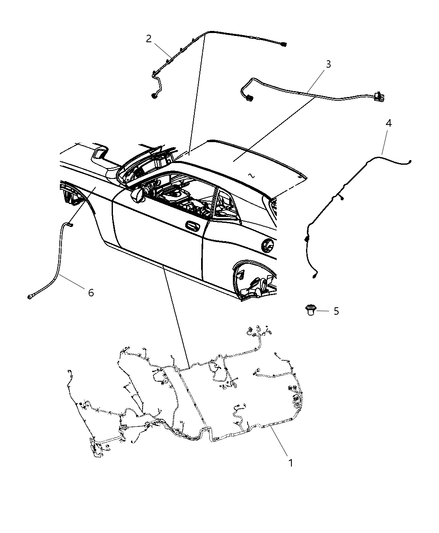 2
3
4
6
5
1