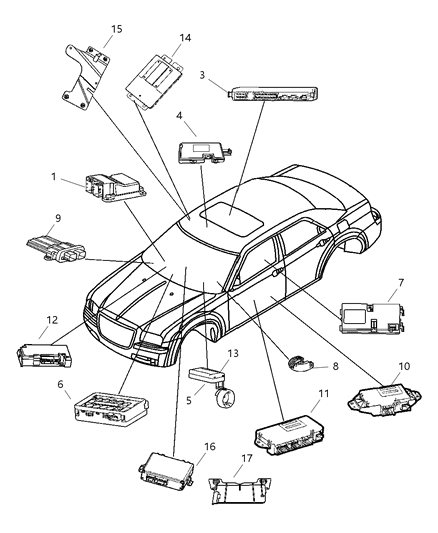 15
14
3
4
1
9
7
12
13
8
10
6
5
11
16
17