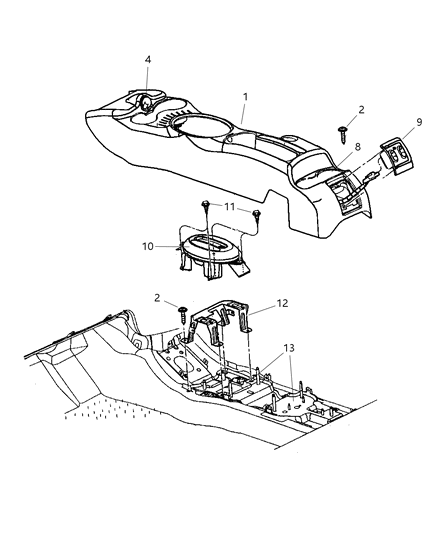 4
1
2
9
8
11
10
2
12
13