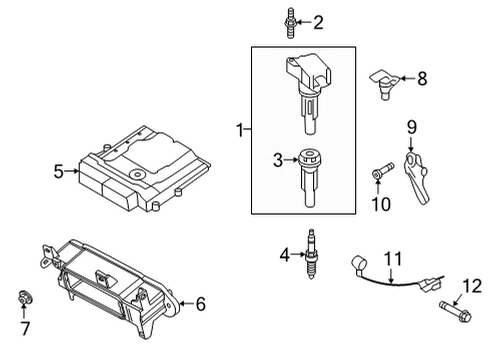 2
8
1
9
5
3
10
4
11
12
6
7