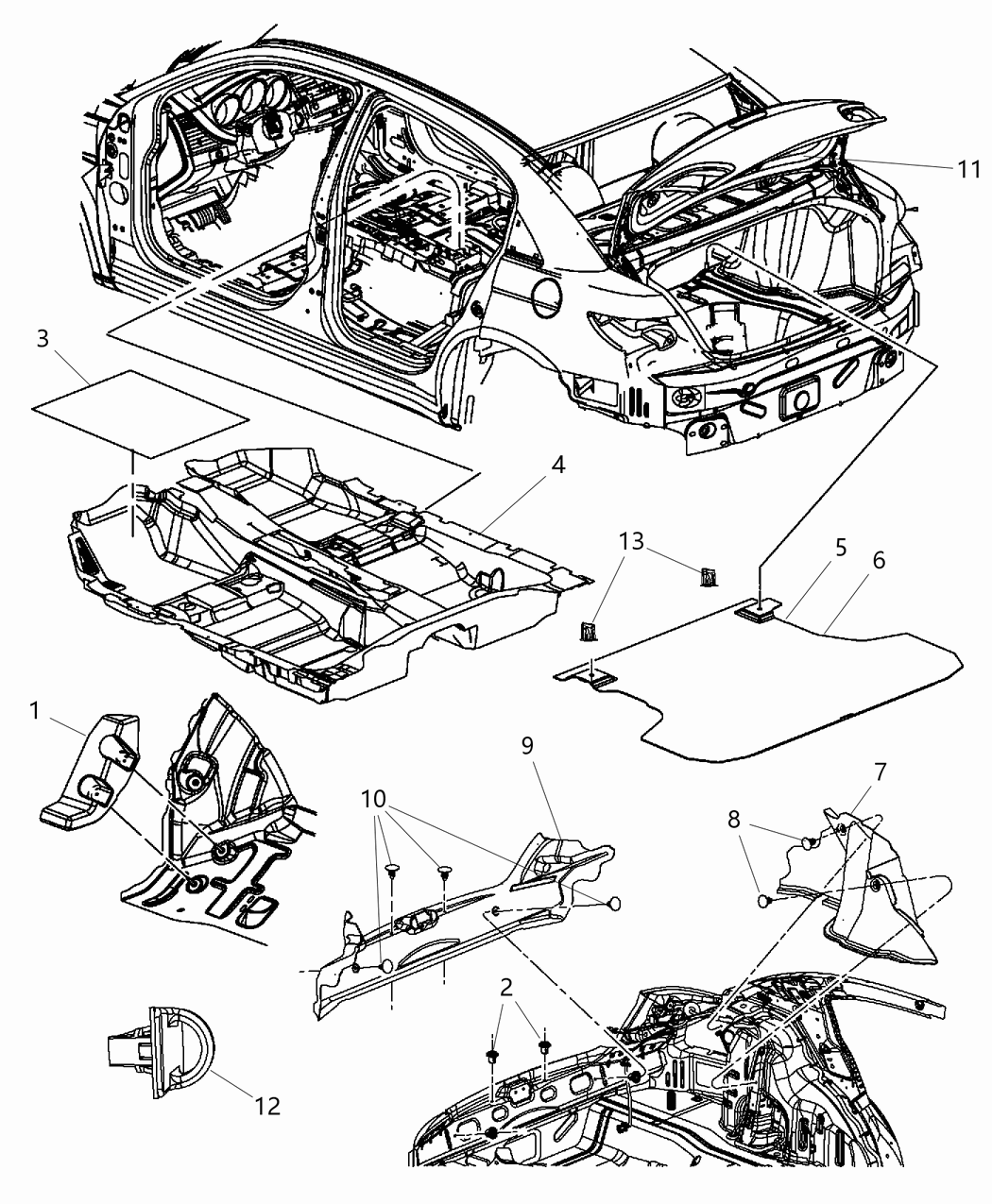 11
3
4
13
5
6
1
9
10
7
8
2
12