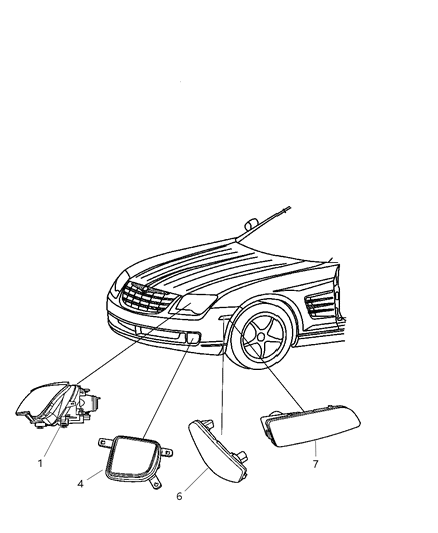 1
4
6
7