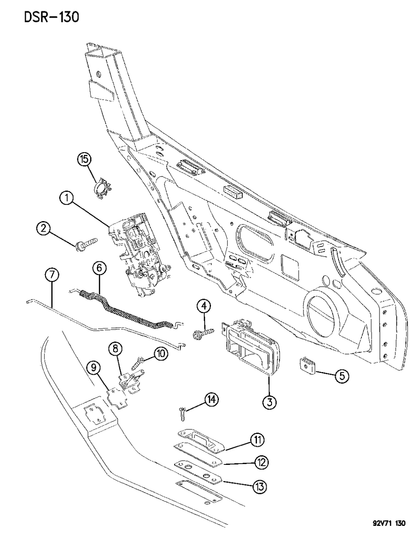 DSR-130

15
1
2
7
6
4
8
10
9
5
3
14
11
12
13

92V71 130