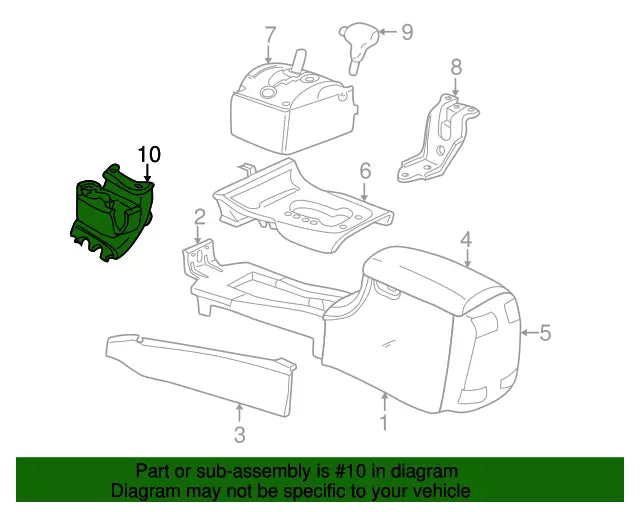 7
9
8
10
6
2
4
5
3
1

Part or sub-assembly is #10 in diagram
Diagram may not be specific to your vehicle